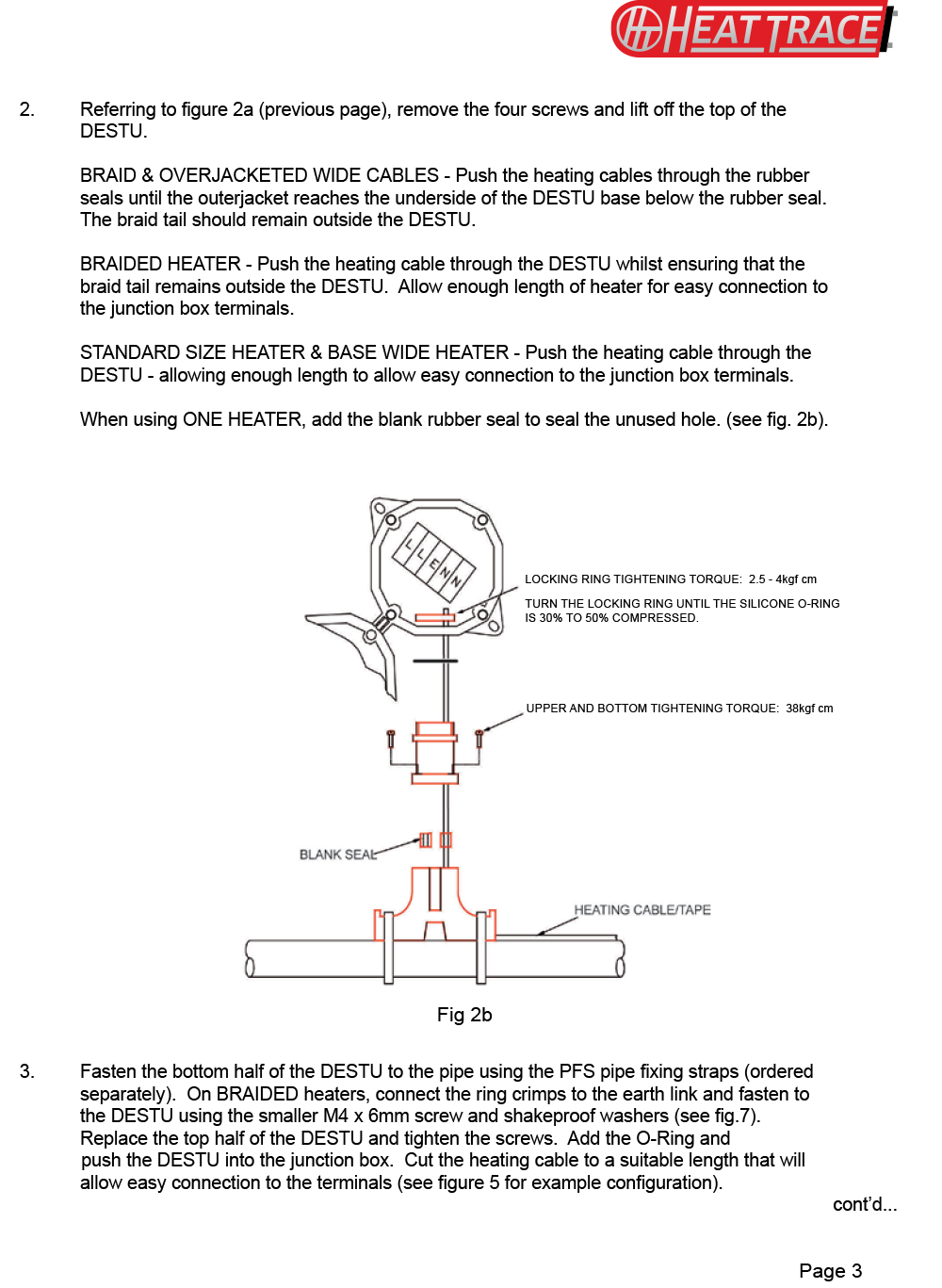 HEAT TRACE

2. Referring to figure 2a (previous page), remove the four screws and lift off the top of the DESTU.

BRAID & OVERJACKETED WIDE CABLES - Push the heating cables through the rubber seals until the outerjacket reaches the underside of the DESTU base below the rubber seal. The braid tail should remain outside the DESTU.

BRAIDED HEATER - Push the heating cable through the DESTU whilst ensuring that the braid tail remains outside the DESTU. Allow enough length of heater for easy connection to the junction box terminals.

STANDARD SIZE HEATER & BASE WIDE HEATER - Push the heating cable through the DESTU - allowing enough length to allow easy connection to the junction box terminals.

When using ONE HEATER, add the blank rubber seal to seal the unused hole. (see fig. 2b).

L
L
E
N
N

LOCKING RING TIGHTENING TORQUE: 2.5 - 4kgf cm

TURN THE LOCKING RING UNTIL THE SILICONE O-RING IS 30% TO 50% COMPRESSED.

UPPER AND BOTTOM TIGHTENING TORQUE: 38kgf cm

BLANK SEAL

HEATING CABLE/TAPE

Fig 2b

3. Fasten the bottom half of the DESTU to the pipe using the PFS pipe fixing straps (ordered separately). On BRAIDED heaters, connect the ring crimps to the earth link and fasten to the DESTU using the smaller M4 x 6mm screw and shakeproof washers (see fig.7). Replace the top half of the DESTU and tighten the screws. Add the O-Ring and push the DESTU into the junction box. Cut the heating cable to a suitable length that will allow easy connection to the terminals (see figure 5 for example configuration).

cont'd...

Page 3