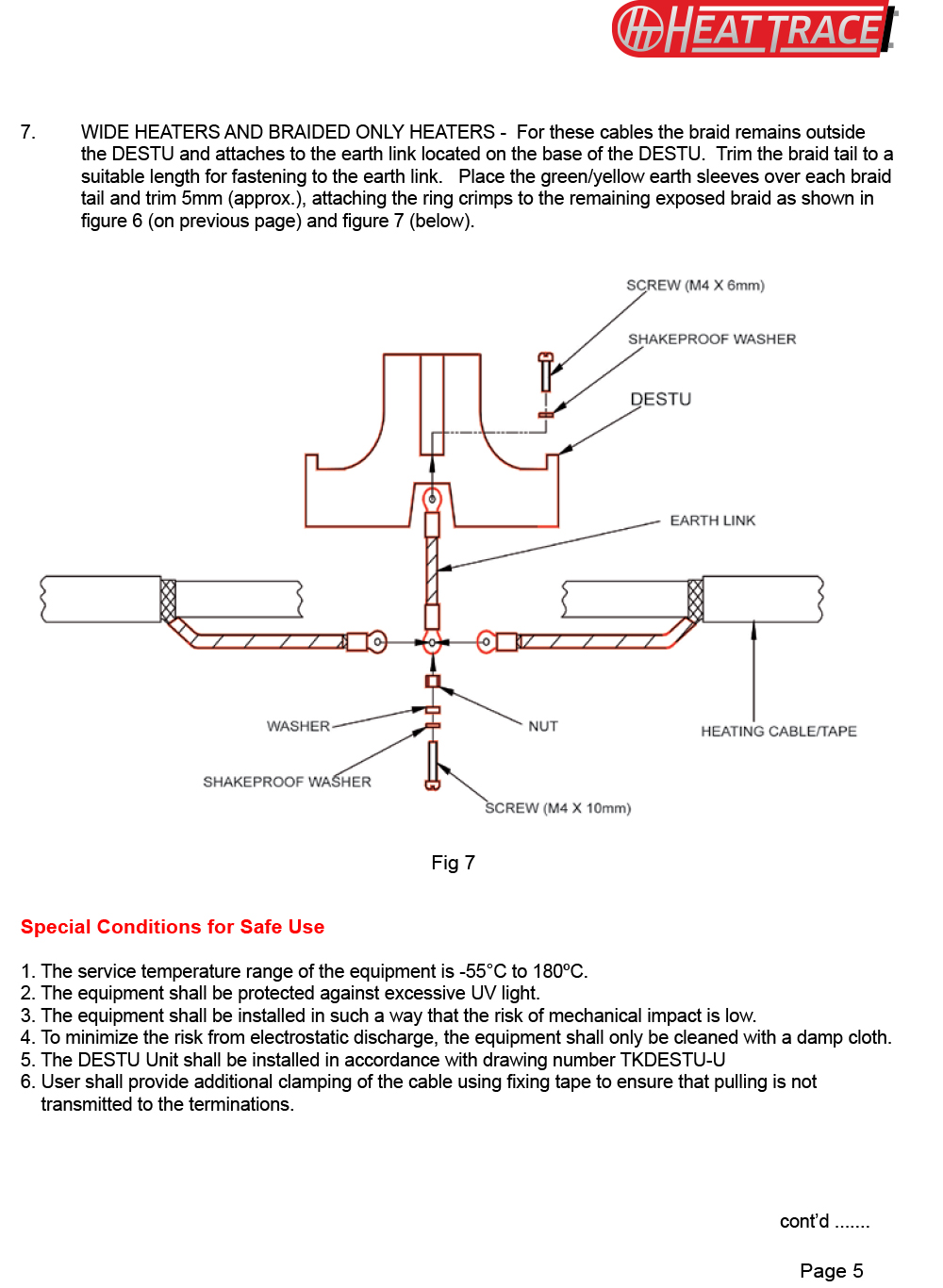 HEAT TRACE

7. WIDE HEATERS AND BRAIDED ONLY HEATERS - For these cables the braid remains outside the DESTU and attaches to the earth link located on the base of the DESTU. Trim the braid tail to a suitable length for fastening to the earth link. Place the green/yellow earth sleeves over each braid tail and trim 5mm (approx.), attaching the ring crimps to the remaining exposed braid as shown in figure 6 (on previous page) and figure 7 (below).

SCREW (M4 X 6mm)
SHAKEPROOF WASHER
DESTU
EARTH LINK
WASHER
NUT
HEATING CABLE/TAPE
SHAKEPROOF WASHER
SCREW (M4 X 10mm)

Fig 7

Special Conditions for Safe Use

1. The service temperature range of the equipment is -55°C to 180ºC.
2. The equipment shall be protected against excessive UV light.
3. The equipment shall be installed in such a way that the risk of mechanical impact is low.
4. To minimize the risk from electrostatic discharge, the equipment shall only be cleaned with a damp cloth.
5. The DESTU Unit shall be installed in accordance with drawing number TKDESTU-U
6. User shall provide additional clamping of the cable using fixing tape to ensure that pulling is not transmitted to the terminations.

cont'd .......

Page 5