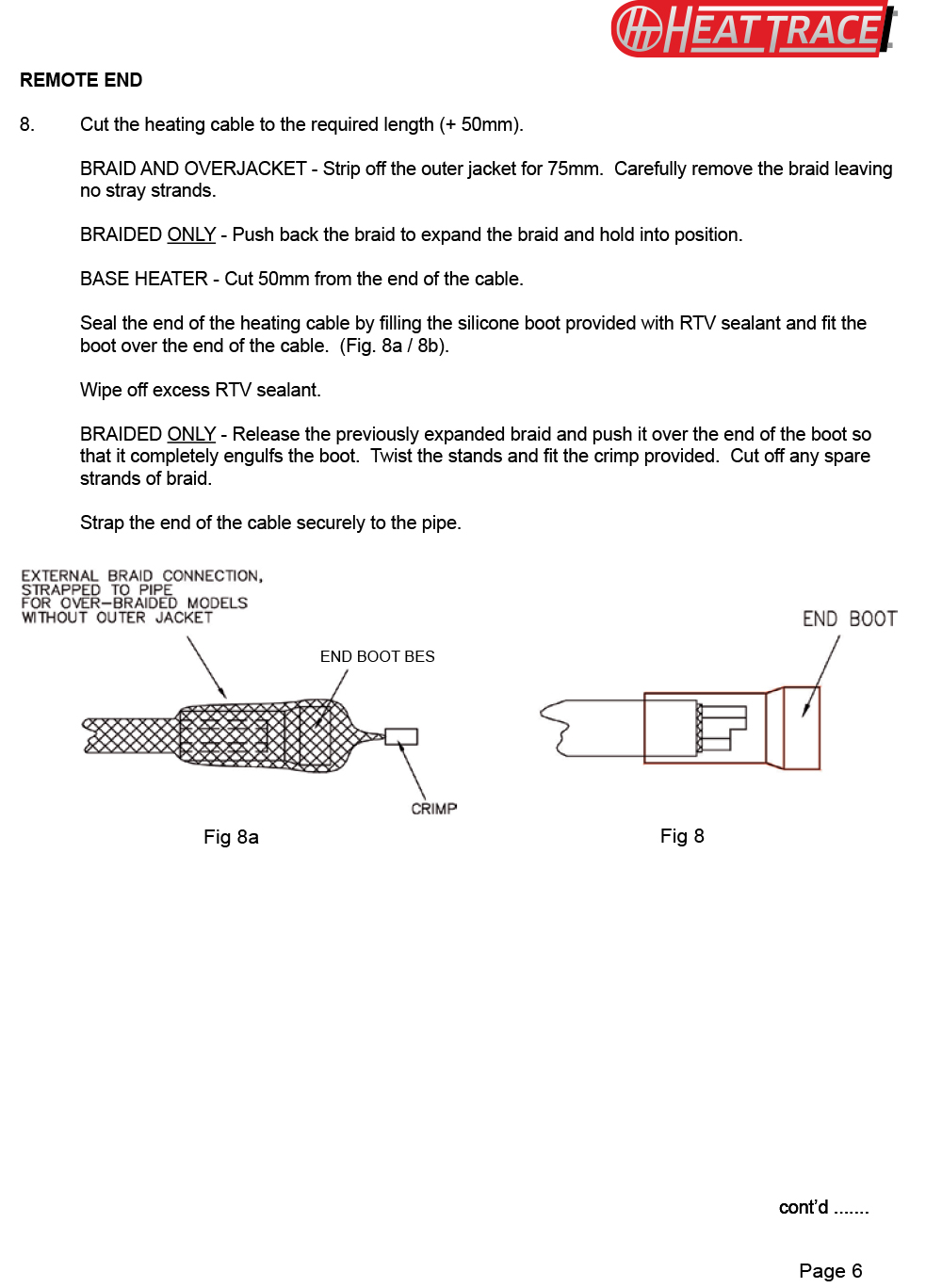 HEAT TRACE

REMOTE END

8. Cut the heating cable to the required length (+ 50mm).

BRAID AND OVERJACKET - Strip off the outer jacket for 75mm. Carefully remove the braid leaving no stray strands.

BRAIDED ONLY - Push back the braid to expand the braid and hold into position.

BASE HEATER - Cut 50mm from the end of the cable.

Seal the end of the heating cable by filling the silicone boot provided with RTV sealant and fit the boot over the end of the cable. (Fig. 8a / 8b).

Wipe off excess RTV sealant.

BRAIDED ONLY - Release the previously expanded braid and push it over the end of the boot so that it completely engulfs the boot. Twist the stands and fit the crimp provided. Cut off any spare strands of braid.

Strap the end of the cable securely to the pipe.

EXTERNAL BRAID CONNECTION, STRAPPED TO PIPE FOR OVER-BRAIDED MODELS WITHOUT OUTER JACKET

END BOOT BES

CRIMP

Fig 8a

END BOOT

Fig 8

cont'd .......

Page 6