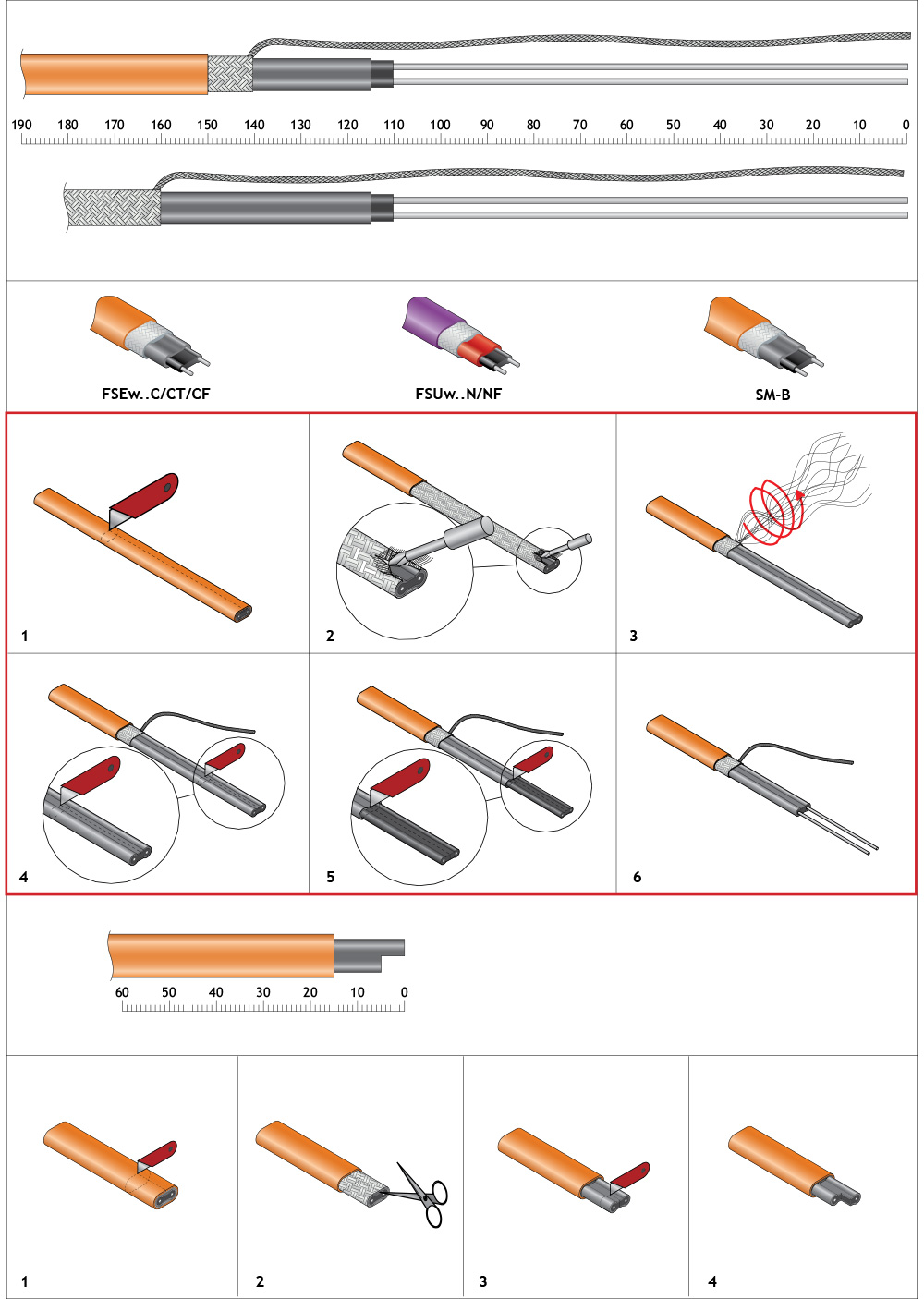 190 180 170 160 150 140 130 120 110 100 90 80 70 60 50 40 30 20 10 0

FSEw..C/CT/CF

FSUw..N/NF

SM-B

1

2

3

4

5

6

60 50 40 30 20 10 0

1

2

3

4